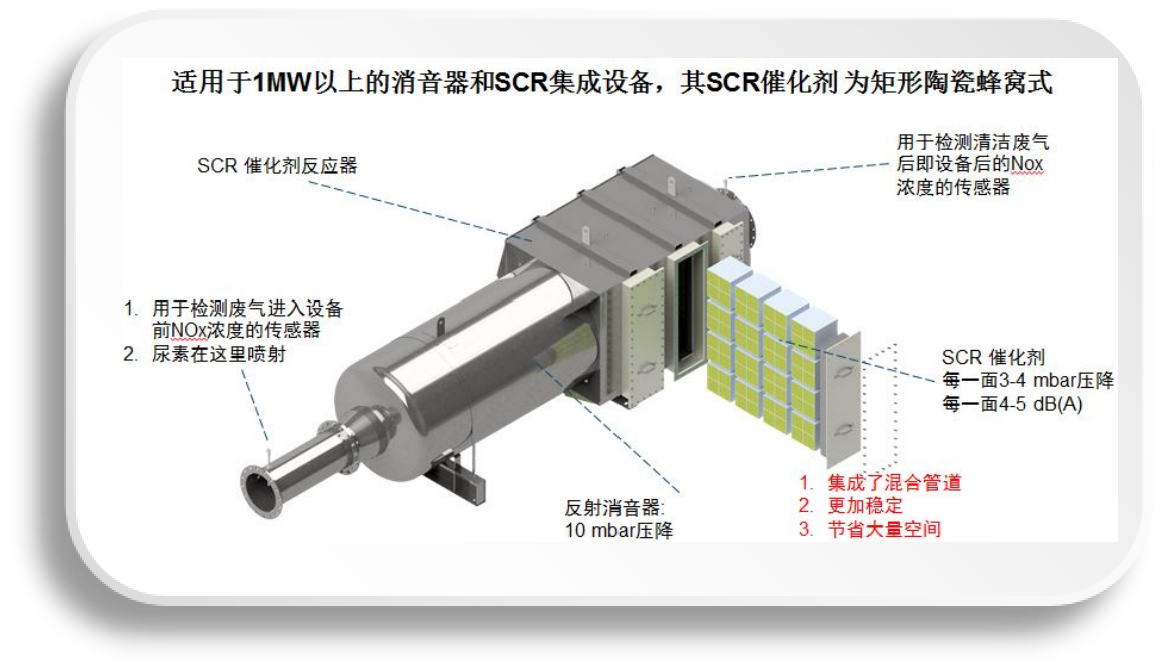 适用于1MW以上的消音器和SCR集成设备，其SCR催化剂 为矩形陶瓷蜂窝式

SCR 催化剂反应器

用于检测清洁废气后即设备后的Nox浓度的传感器

1. 用于检测废气进入设备前NOx浓度的传感器
2. 尿素在这里喷射

SCR 催化剂
每一面3-4 mbar压降
每一面4-5 dB(A)

反射消音器:
10 mbar压降

1. 集成了混合管道
2. 更加稳定
3. 节省大量空间